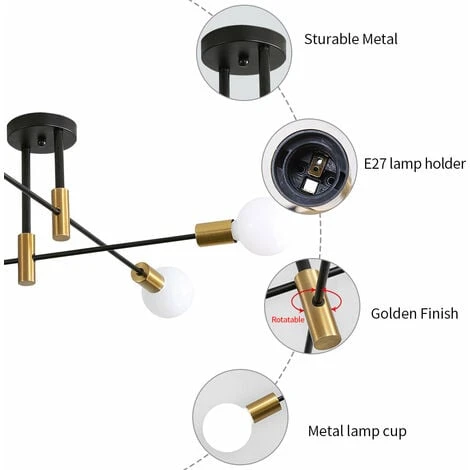 Sturable Metal

E27 lamp holder

Rotatable

Golden Finish

Metal lamp cup