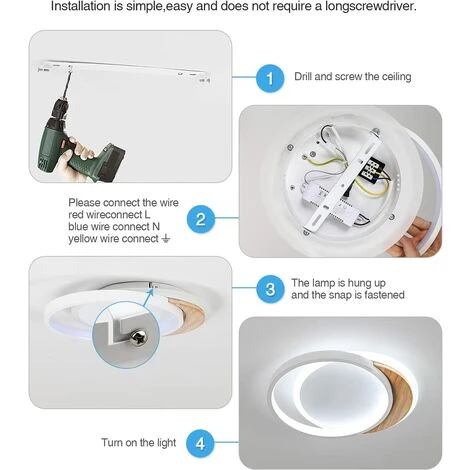 Installation is simple,easy and does not require a longscrewdriver.

1 Drill and screw the ceiling

Please connect the wire
red wireconnect L
blue wire connect N
yellow wire connect ⏚

2

3 The lamp is hung up and the snap is fastened

Turn on the light 4