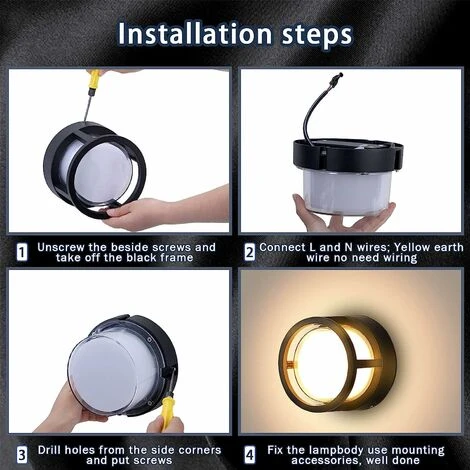 Installation steps

1 Unscrew the beside screws and take off the black frame

2 Connect L and N wires; Yellow earth wire no need wiring

3 Drill holes from the side corners and put screws

4 Fix the lampbody use mounting accessories, well done