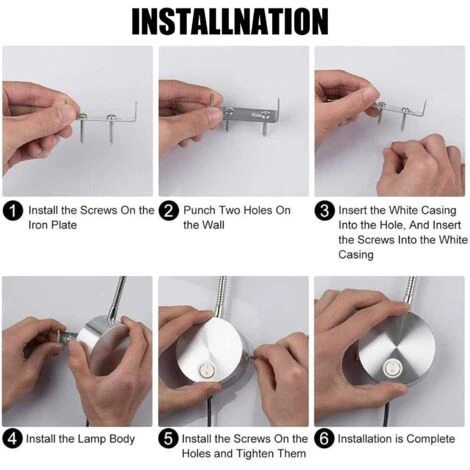 INSTALLNATION

1 Install the Screws On the Iron Plate

2 Punch Two Holes On the Wall

3 Insert the White Casing Into the Hole, And Insert the Screws Into the White Casing

4 Install the Lamp Body

5 Install the Screws On the Holes and Tighten Them

6 Installation is Complete