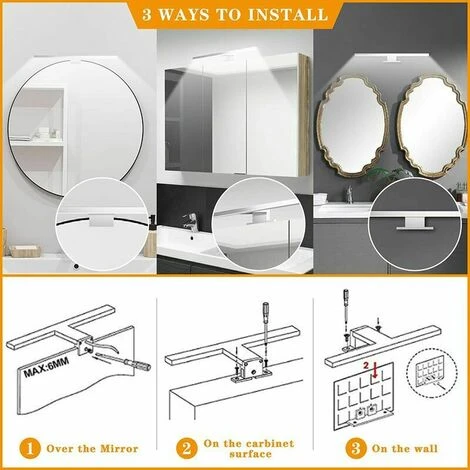 3 WAYS TO INSTALL

MAX:6MM

2

1 Over the Mirror

2 On the carbinet surface

3 On the wall